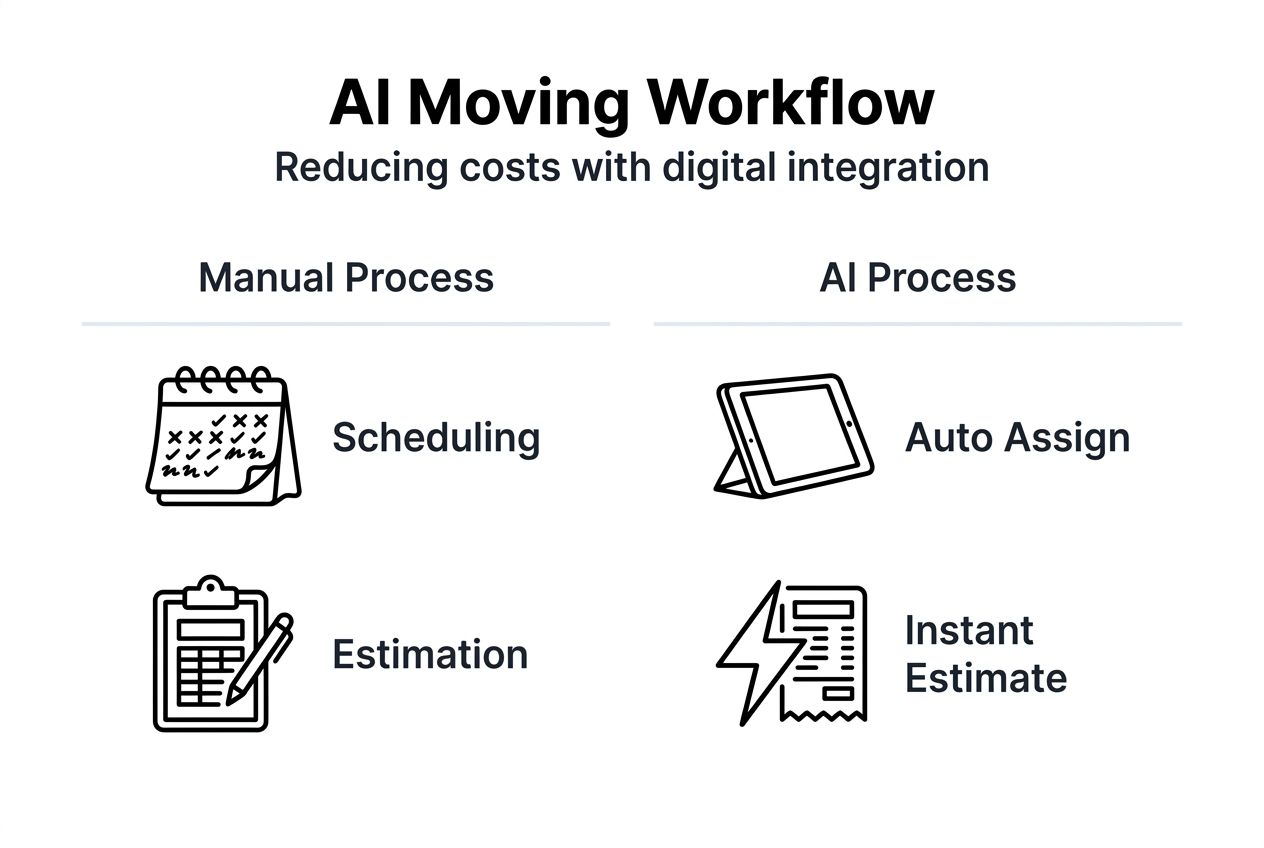 AI Moving Workflow
Reducing costs with digital integration

Manual Process

Scheduling

Estimation

AI Process

Auto Assign

Instant Estimate